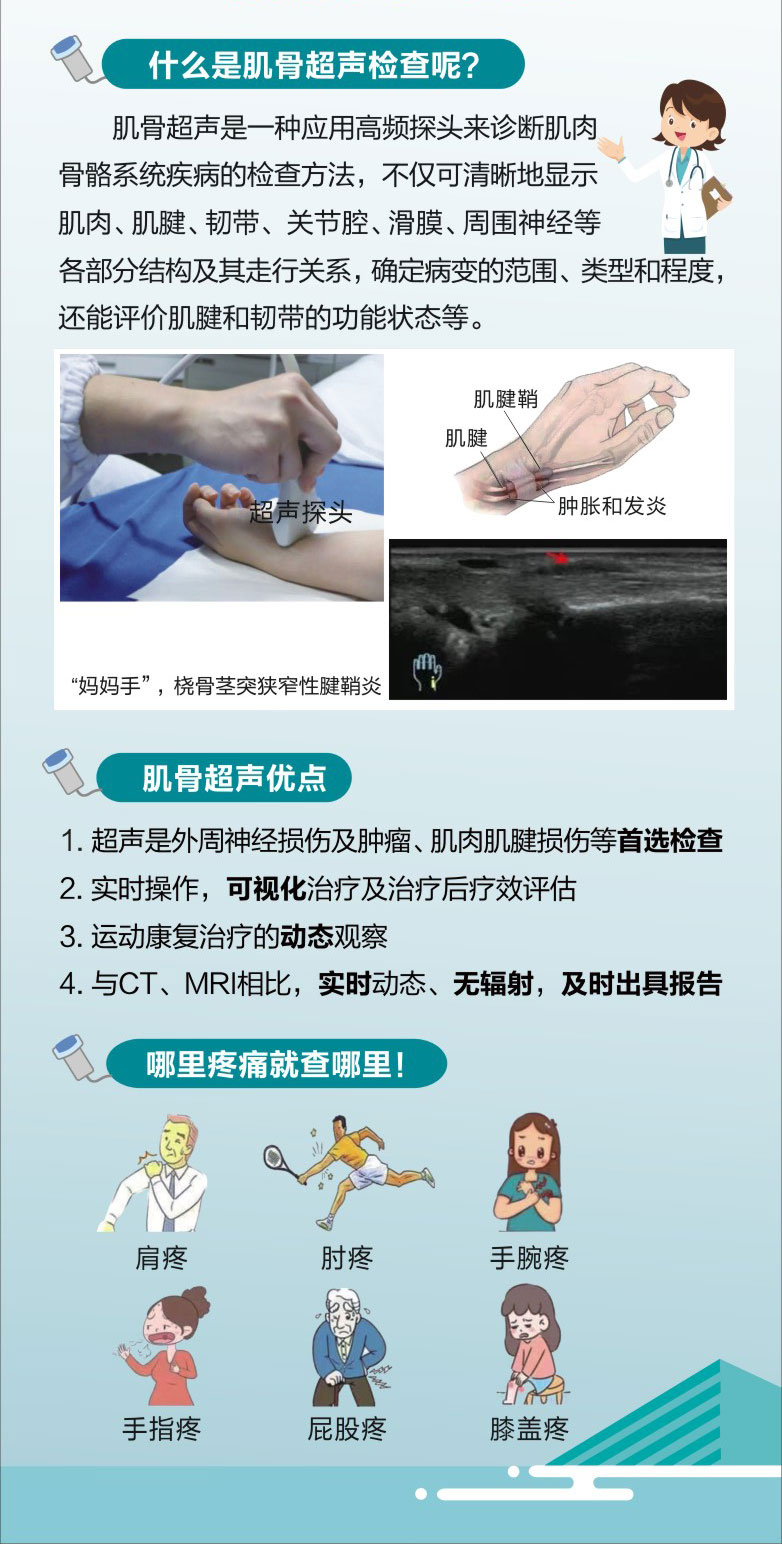 什么是肌骨超声检查呢?

肌骨超声是一种应用高频探头来诊断肌肉骨骼系统疾病的检查方法，不仅可清晰地显示肌肉、肌腱、韧带、关节腔、滑膜、周围神经等各部分结构及其走行关系，确定病变的范围、类型和程度，还能评价肌腱和韧带的功能状态等。

超声探头

肌腱鞘
肌腱
肿胀和发炎

“妈妈手”，桡骨茎突狭窄性腱鞘炎

肌骨超声优点

1. 超声是外周神经损伤及肿瘤、肌肉肌腱损伤等首选检查
2. 实时操作，可视化治疗及治疗后疗效评估
3. 运动康复治疗的动态观察
4. 与CT、MRI相比，实时动态、无辐射，及时出具报告

哪里疼痛就查哪里!

肩疼
肘疼
手腕疼
手指疼
屁股疼
膝盖疼